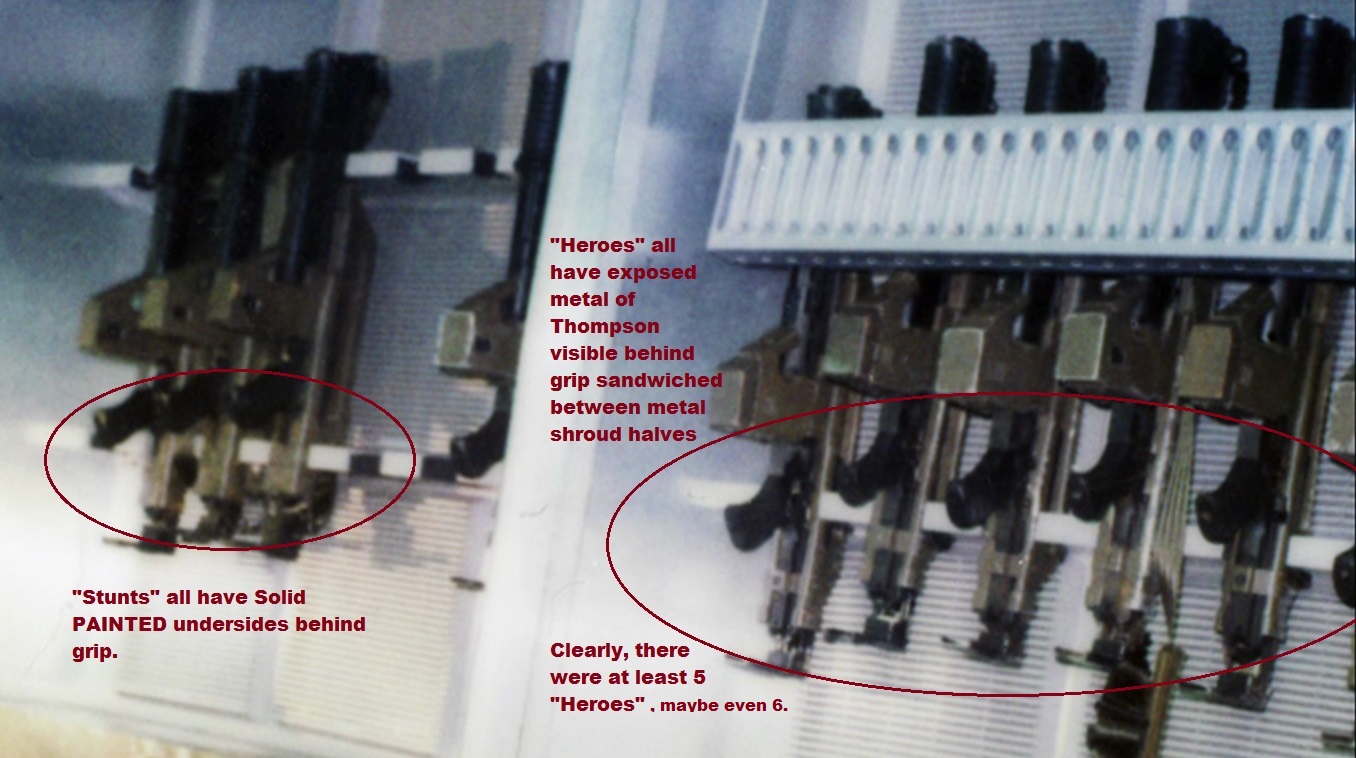 "Heroes" all have exposed metal of Thompson visible behind grip sandwiched between metal shroud halves

"Stunts" all have Solid PAINTED undersides behind grip.

Clearly, there were at least 5 "Heroes" , maybe even 6.